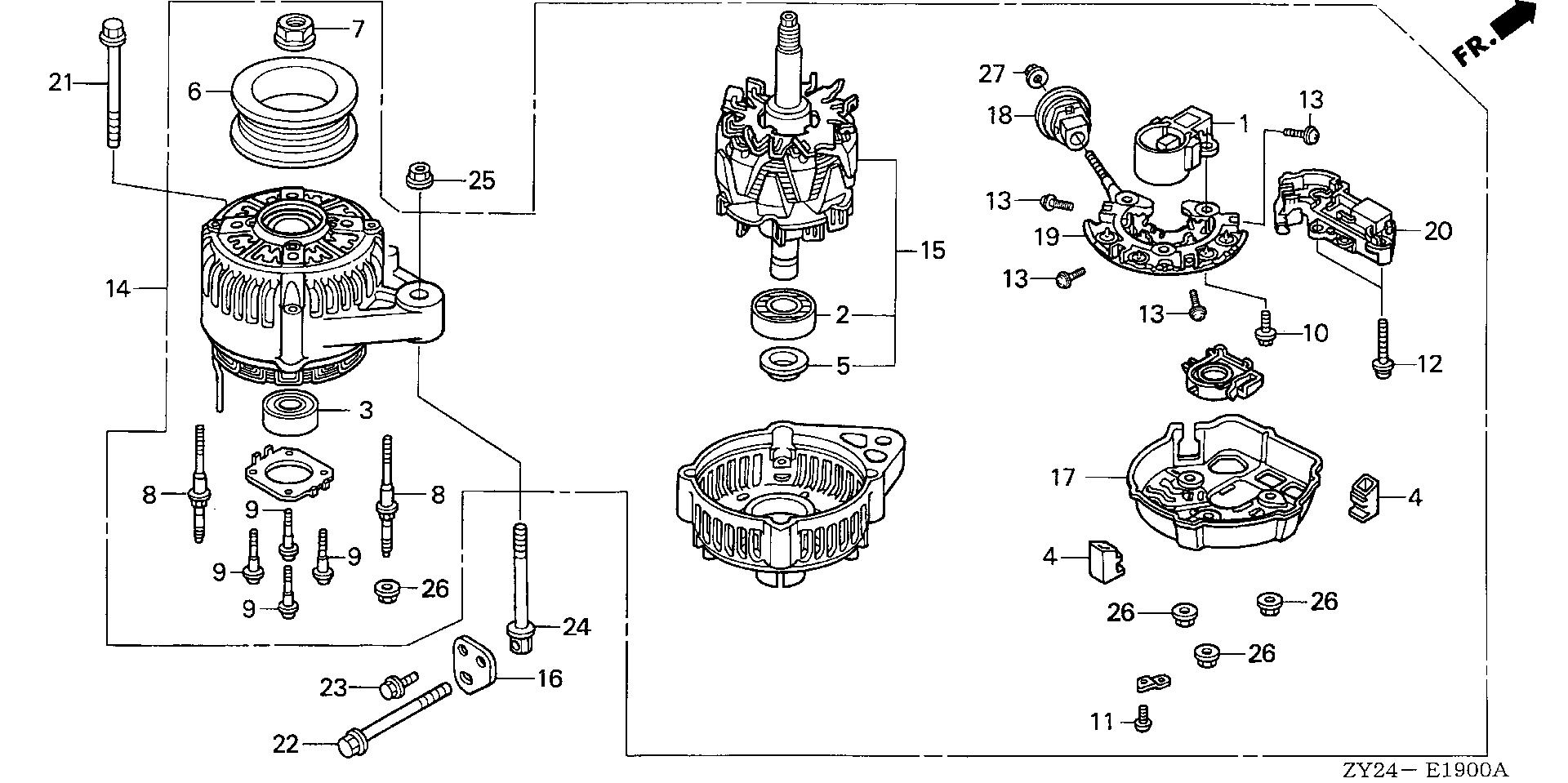 FR.

21
7
6
25
14
3
8
8
9
9
9
9
26
24
23
16
22
15
2
5
27
18
1
13
13
19
20
13
13
10
12
17
4
4
26
26
26
11

ZY24— E1900A